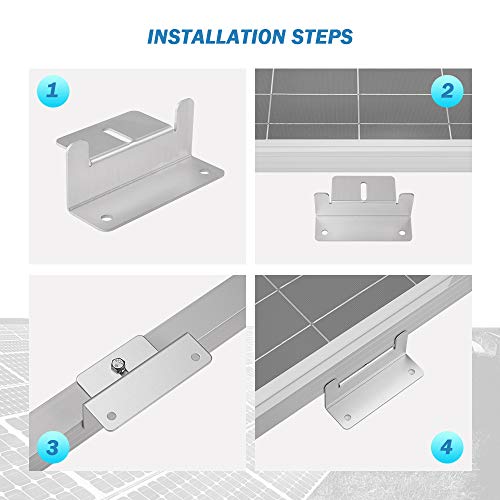 INSTALLATION STEPS

1

2

3

4