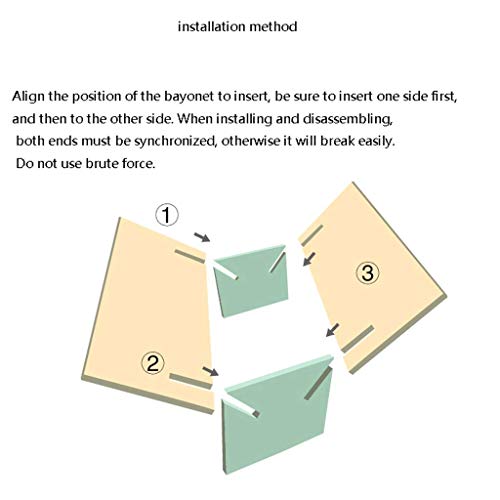 installation method

Align the position of the bayonet to insert, be sure to insert one side first, and then to the other side. When installing and disassembling, both ends must be synchronized, otherwise it will break easily. Do not use brute force.

①

③

②