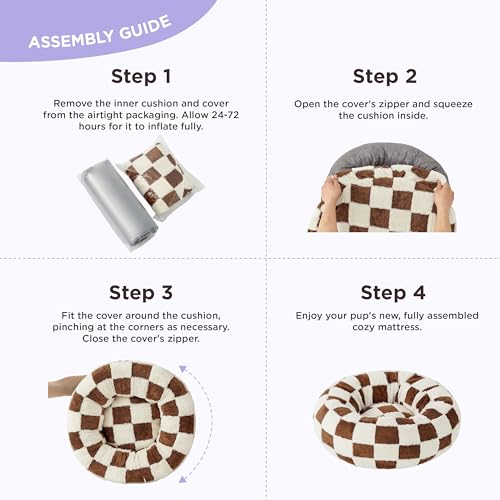 ASSEMBLY GUIDE

Step 1

Remove the inner cushion and cover from the airtight packaging. Allow 24-72 hours for it to inflate fully.

Step 2

Open the cover's zipper and squeeze the cushion inside.

Step 3

Fit the cover around the cushion, pinching at the corners as necessary. Close the cover's zipper.

Step 4

Enjoy your pup's new, fully assembled cozy mattress.