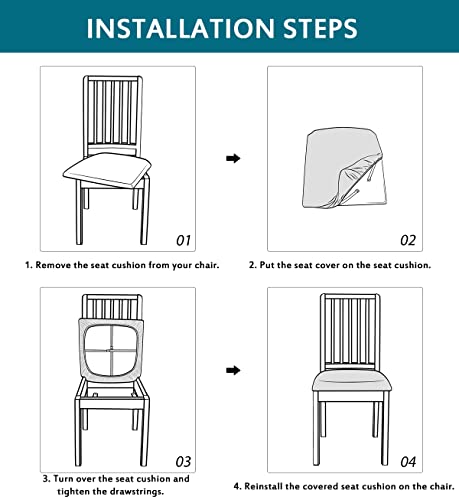 INSTALLATION STEPS

01

1. Remove the seat cushion from your chair.

02

2. Put the seat cover on the seat cushion.

03

3. Turn over the seat cushion and tighten the drawstrings.

04

4. Reinstall the covered seat cushion on the chair.