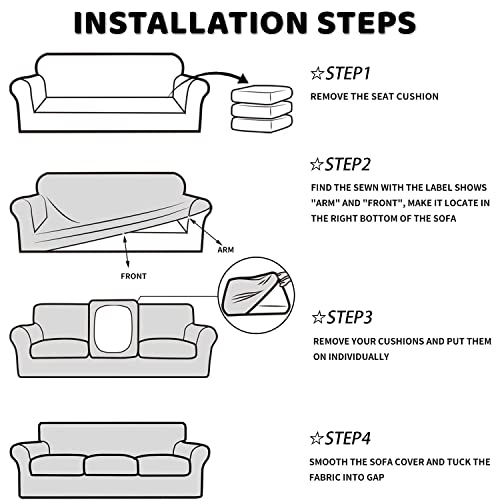 INSTALLATION STEPS

☆STEP1
REMOVE THE SEAT CUSHION

☆STEP2
FIND THE SEWN WITH THE LABEL SHOWS "ARM" AND "FRONT", MAKE IT LOCATE IN THE RIGHT BOTTOM OF THE SOFA

ARM
FRONT

☆STEP3
REMOVE YOUR CUSHIONS AND PUT THEM ON INDIVIDUALLY

☆STEP4
SMOOTH THE SOFA COVER AND TUCK THE FABRIC INTO GAP