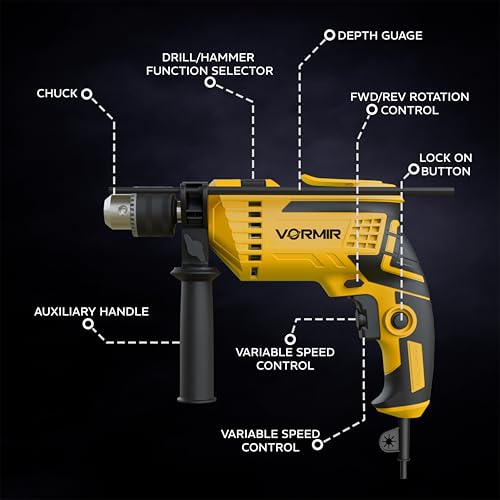 DEPTH GUAGE

DRILL/HAMMER FUNCTION SELECTOR

CHUCK

FWD/REV ROTATION CONTROL

LOCK ON BUTTON

VORMIR

AUXILIARY HANDLE

VARIABLE SPEED CONTROL

VARIABLE SPEED CONTROL