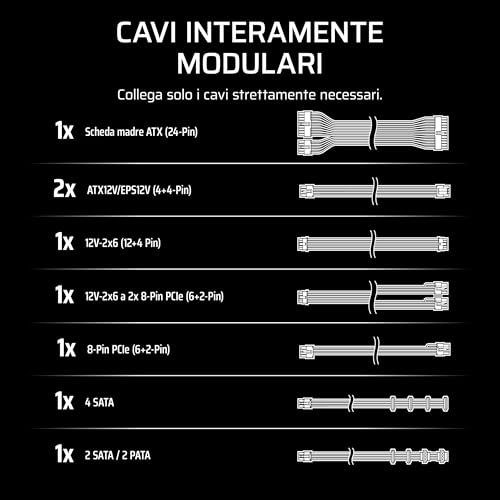 CAVI INTERAMENTE MODULARI

Collega solo i cavi strettamente necessari.

1x Scheda madre ATX (24-Pin)

2x ATX12V/EPS12V (4+4-Pin)

1x 12V-2x6 (12+4 Pin)

1x 12V-2x6 a 2x 8-Pin PCIe (6+2-Pin)

1x 8-Pin PCIe (6+2-Pin)

1x 4 SATA

1x 2 SATA / 2 PATA