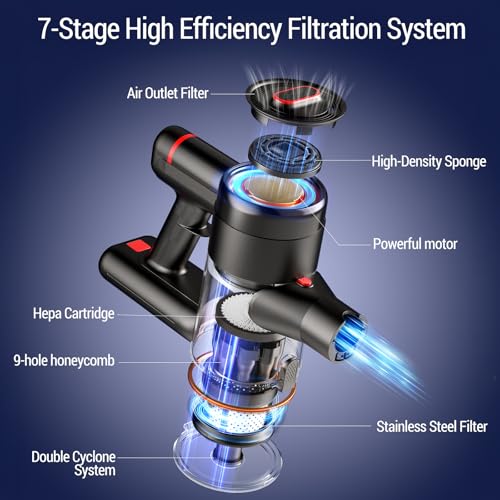 7-Stage High Efficiency Filtration System

Air Outlet Filter

High-Density Sponge

Powerful motor

Hepa Cartridge

9-hole honeycomb

Stainless Steel Filter

Double Cyclone System