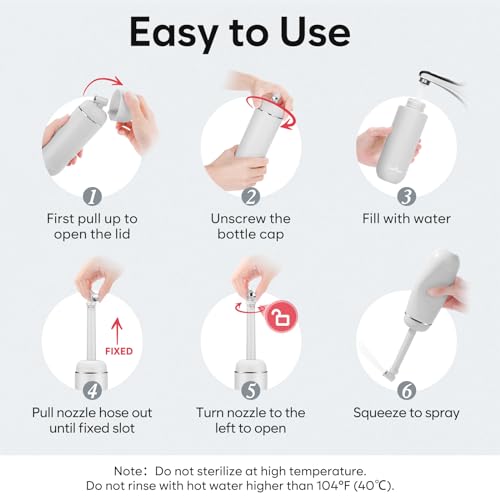 Easy to Use

1
First pull up to open the lid

2
Unscrew the bottle cap

3
Fill with water

FIXED

4
Pull nozzle hose out until fixed slot

5
Turn nozzle to the left to open

6
Squeeze to spray

Note：Do not sterilize at high temperature.
Do not rinse with hot water higher than 104°F (40℃).