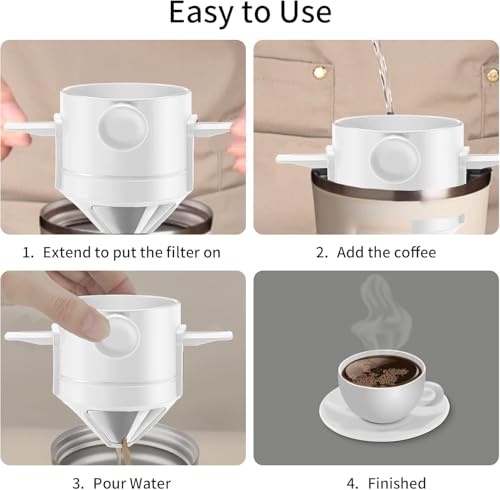 Easy to Use

1. Extend to put the filter on

2. Add the coffee

3. Pour Water

4. Finished