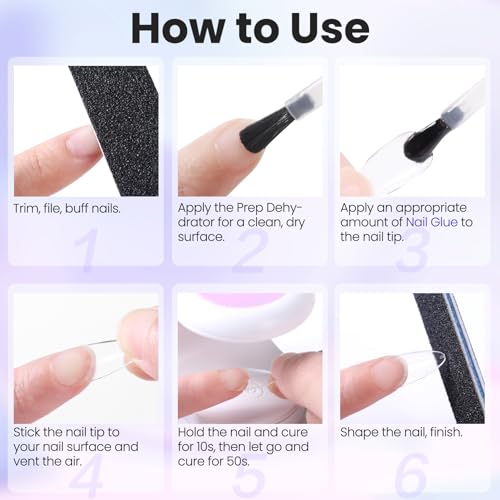 How to Use

Trim, file, buff nails.

1

Apply the Prep Dehydrator for a clean, dry surface.

2

Apply an appropriate amount of Nail Glue to the nail tip.

3

Stick the nail tip to your nail surface and vent the air.

4

Hold the nail and cure for 10s, then let go and cure for 50s.

5

Shape the nail, finish.

6