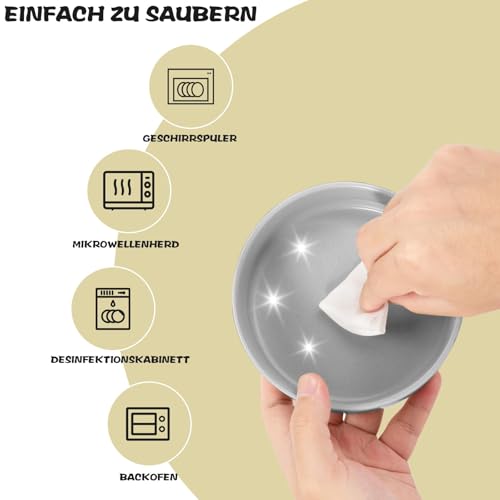 EINFACH ZU SAUBERN

GESCHIRRSPULER

MIKROWELLENHERD

DESINFEKTIONSKABINETT

BACKOFEN