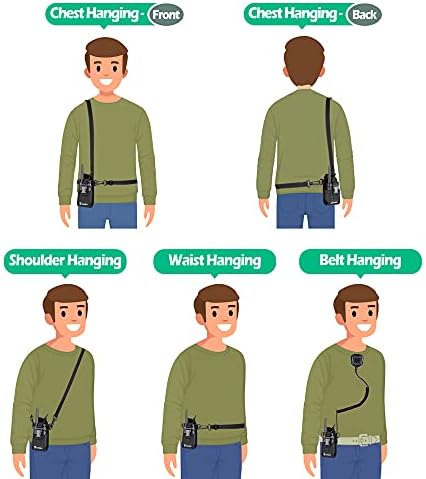 Chest Hanging - Front

Chest Hanging - Back

Shoulder Hanging

Waist Hanging

Belt Hanging