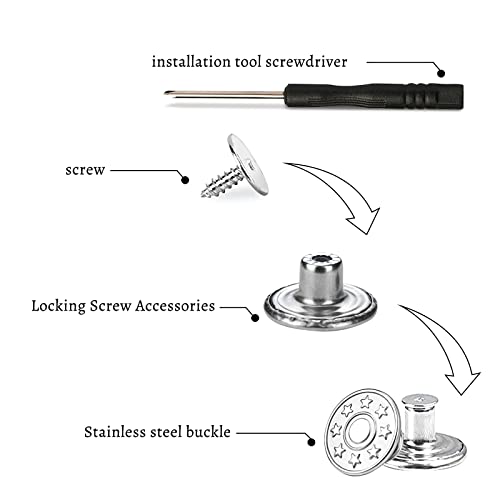 installation tool screwdriver

screw

Locking Screw Accessories

Stainless steel buckle