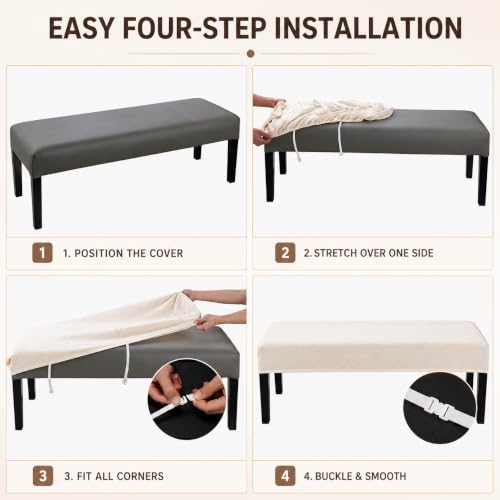 EASY FOUR-STEP INSTALLATION

1 1. POSITION THE COVER

2 2. STRETCH OVER ONE SIDE

3 3. FIT ALL CORNERS

4 4. BUCKLE & SMOOTH