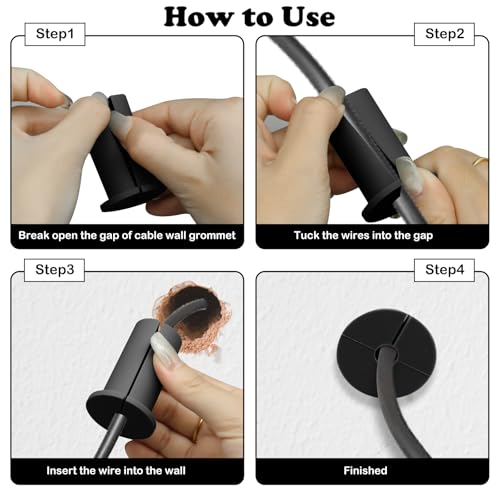 How to Use

Step1

Break open the gap of cable wall grommet

Step2

Tuck the wires into the gap

Step3

Insert the wire into the wall

Step4

Finished