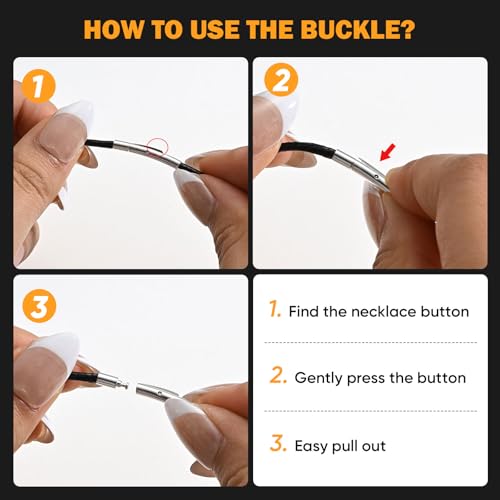 HOW TO USE THE BUCKLE?

1

2

3

1. Find the necklace button

2. Gently press the button

3. Easy pull out