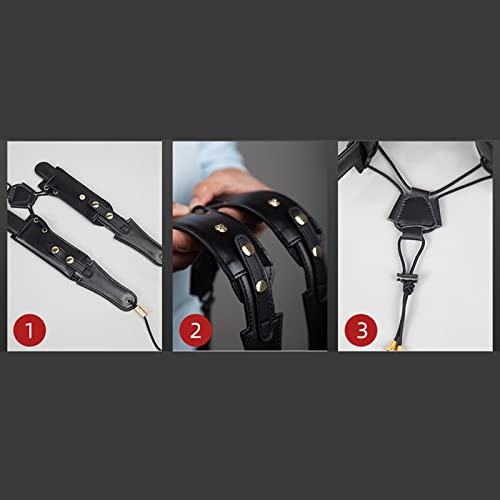 1

2

3