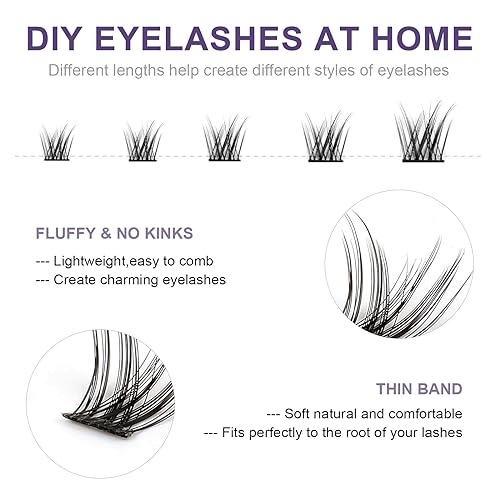 DIY EYELASHES AT HOME

Different lengths help create different styles of eyelashes

FLUFFY & NO KINKS

--- Lightweight,easy to comb
--- Create charming eyelashes

THIN BAND

--- Soft natural and comfortable
--- Fits perfectly to the root of your lashes