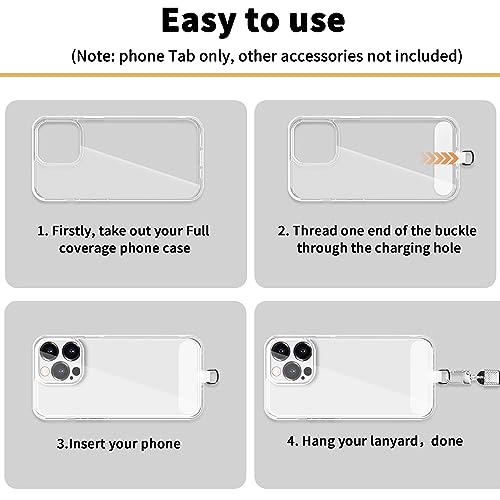 Easy to use

(Note: phone Tab only, other accessories not included)

1. Firstly, take out your Full coverage phone case

2. Thread one end of the buckle through the charging hole

3.Insert your phone

4. Hang your lanyard，done