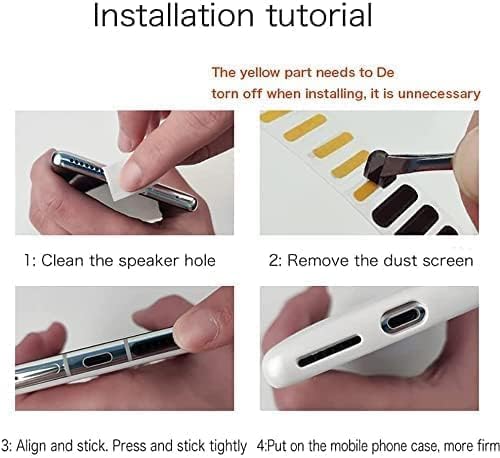 Installation tutorial

The yellow part needs to De torn off when installing, it is unnecessary

1: Clean the speaker hole

2: Remove the dust screen

3: Align and stick. Press and stick tightly

4:Put on the mobile phone case, more firm