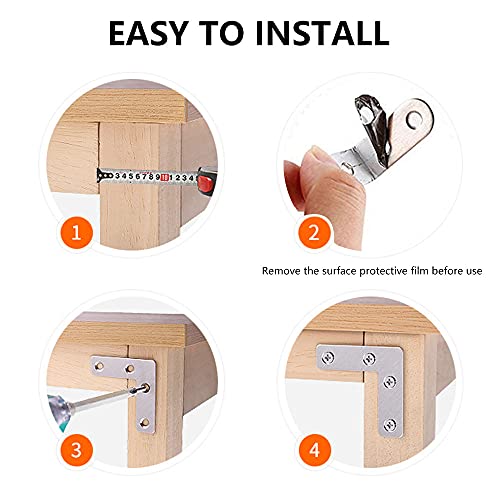 EASY TO INSTALL

3 4 5 6 7 8 9 10 1 2 3 4

1

2

Remove the surface protective film before use

3

4