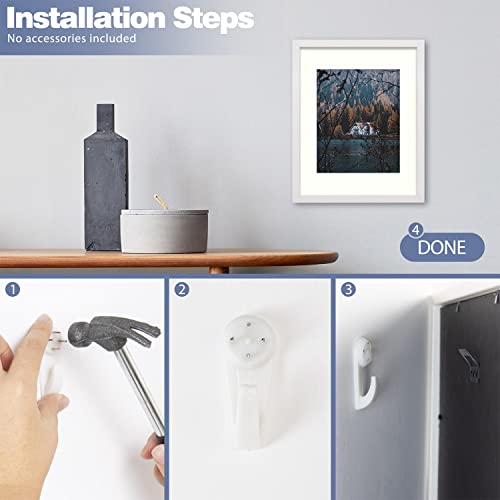 Installation Steps
No accessories included

4 DONE

1

2

3