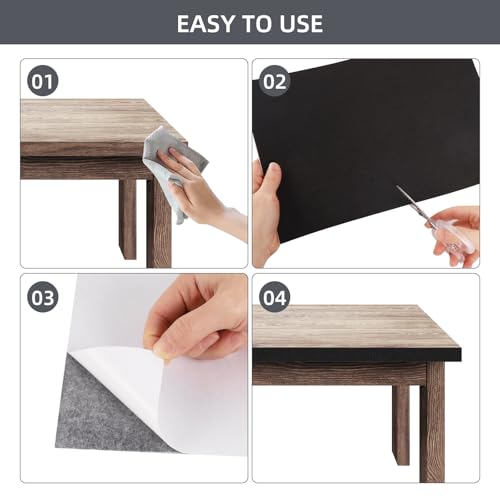 EASY TO USE

01

02

03

04