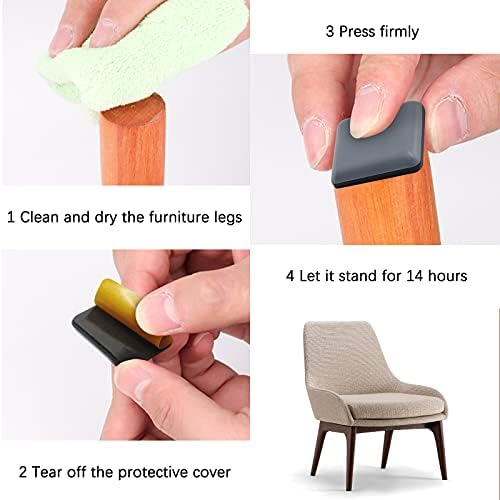 1 Clean and dry the furniture legs

2 Tear off the protective cover

3 Press firmly

4 Let it stand for 14 hours