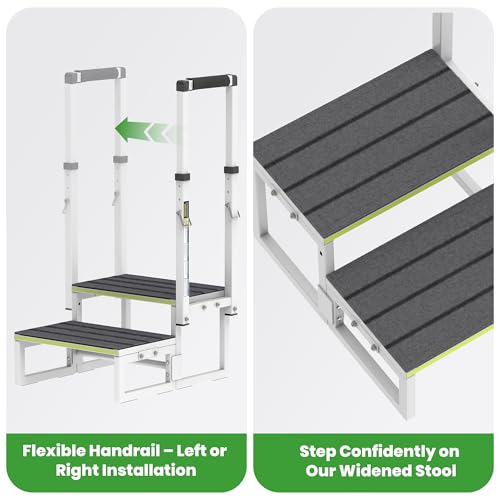 Flexible Handrail – Left or Right Installation

Step Confidently on Our Widened Stool