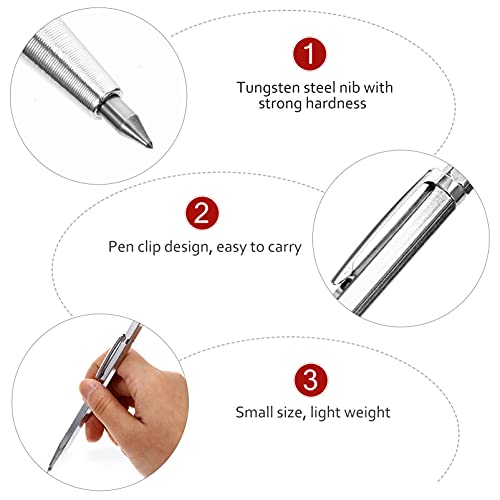 1

Tungsten steel nib with strong hardness

2

Pen clip design, easy to carry

3

Small size, light weight