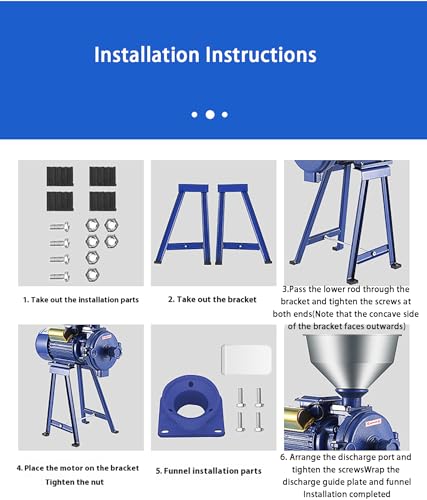 Installation Instructions

1. Take out the installation parts

2. Take out the bracket

3.Pass the lower rod through the bracket and tighten the screws at both ends(Note that the concave side of the bracket faces outwards)

4. Place the motor on the bracket Tighten the nut

5. Funnel installation parts

6. Arrange the discharge port and tighten the screwsWrap the discharge guide plate and funnel Installation completed