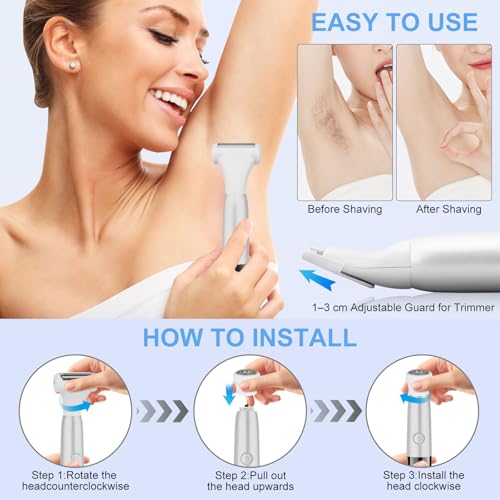 EASY TO USE

Before Shaving

After Shaving

1–3 cm Adjustable Guard for Trimmer

HOW TO INSTALL

Step 1:Rotate the headcounterclockwise

Step 2:Pull out the head upwards

Step 3:Install the head clockwise