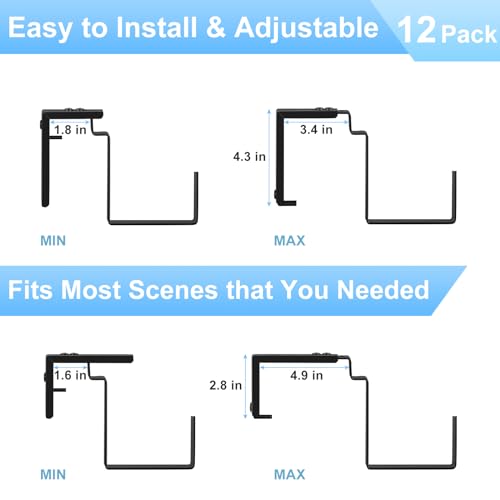 Easy to Install & Adjustable

12 Pack

1.8 in

MIN

4.3 in

3.4 in

MAX

Fits Most Scenes that You Needed

1.6 in

MIN

2.8 in

4.9 in

MAX