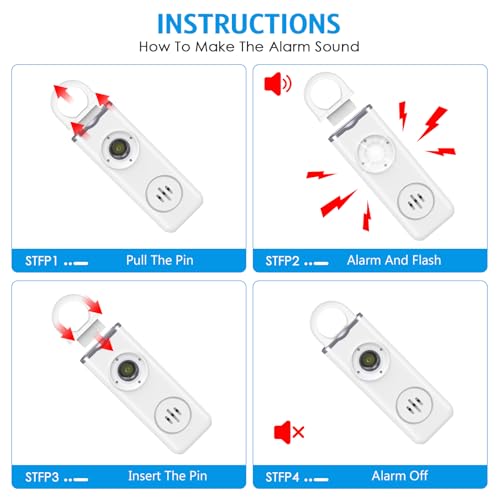 INSTRUCTIONS
How To Make The Alarm Sound

STFP1 Pull The Pin

STFP2 Alarm And Flash

STFP3 Insert The Pin

STFP4 Alarm Off