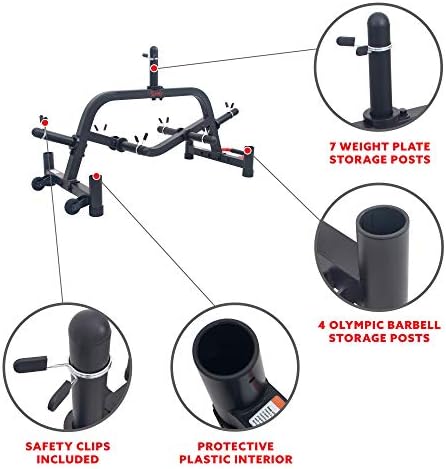 7 WEIGHT PLATE STORAGE POSTS

4 OLYMPIC BARBELL STORAGE POSTS

SAFETY CLIPS INCLUDED

PROTECTIVE PLASTIC INTERIOR