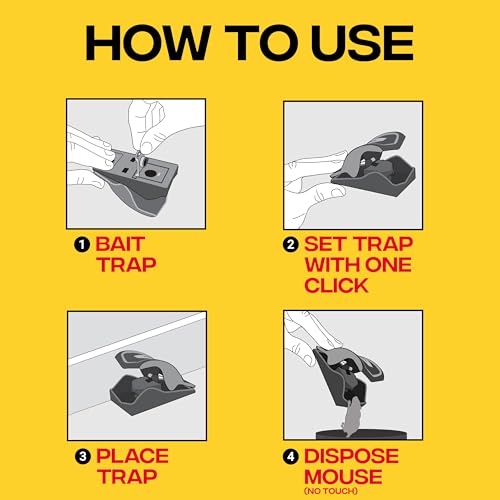 HOW TO USE

1 BAIT TRAP

2 SET TRAP WITH ONE CLICK

3 PLACE TRAP

4 DISPOSE MOUSE (NO TOUCH)