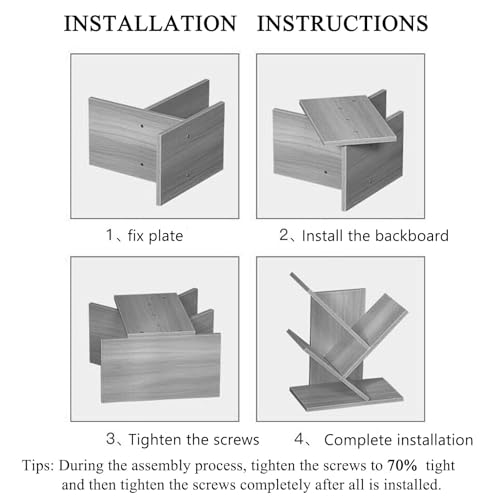 INSTALLATION INSTRUCTIONS

1、fix plate

2、Install the backboard

3、Tighten the screws

4、 Complete installation

Tips: During the assembly process, tighten the screws to 70% tight and then tighten the screws completely after all is installed.