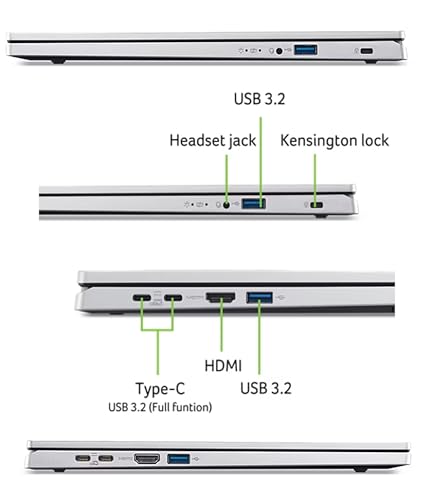 USB 3.2
Headset jack
Kensington lock

HDMI
Type-C
USB 3.2 (Full funtion)
USB 3.2