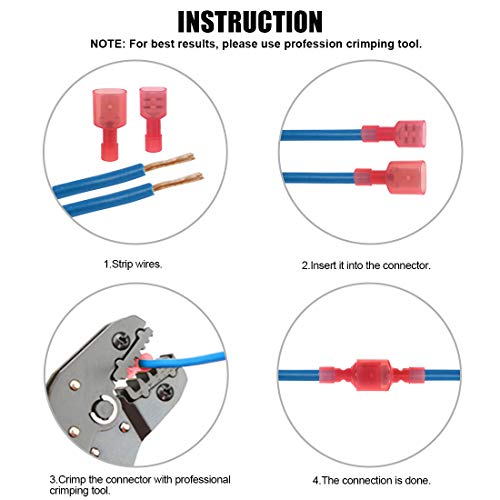 INSTRUCTION

NOTE: For best results, please use profession crimping tool.

1.Strip wires.

2.Insert it into the connector.

3.Crimp the connector with professional crimping tool.

4.The connection is done.