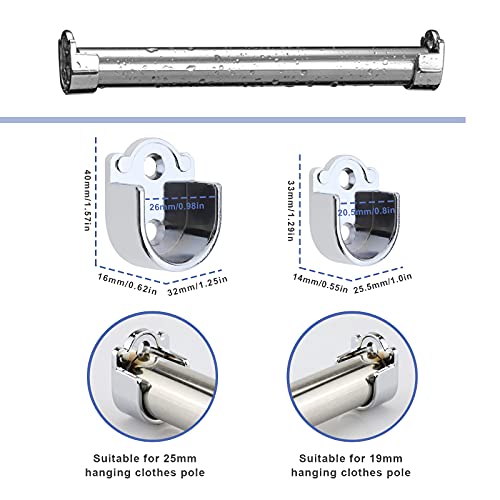 40mm/1.57in
26mm/0.98in
16mm/0.62in
32mm/1.25in

33mm/1.29in
20.5mm/0.8in
14mm/0.55in
25.5mm/1.0in

Suitable for 25mm hanging clothes pole

Suitable for 19mm hanging clothes pole