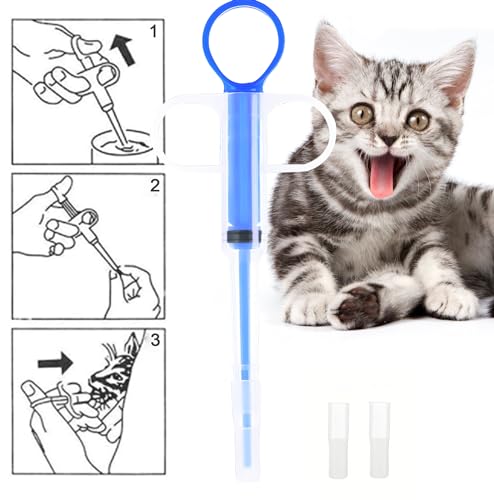 1

2

3