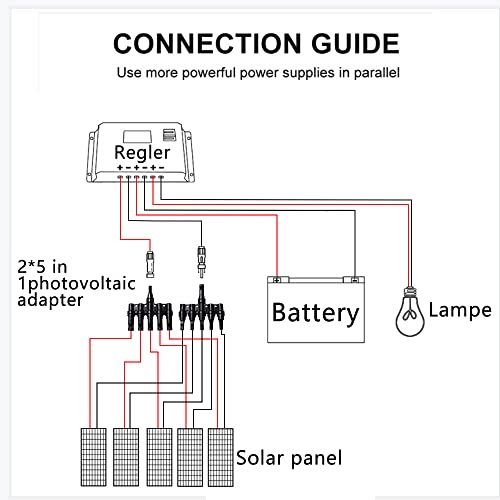 CONNECTION GUIDE

Use more powerful power supplies in parallel

Regler

+ - + - + -

2*5 in 1photovoltaic adapter

Battery

Lampe

Solar panel