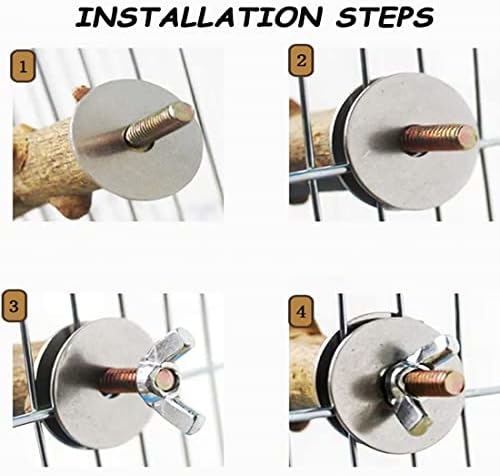 INSTALLATION STEPS

1

2

3

4