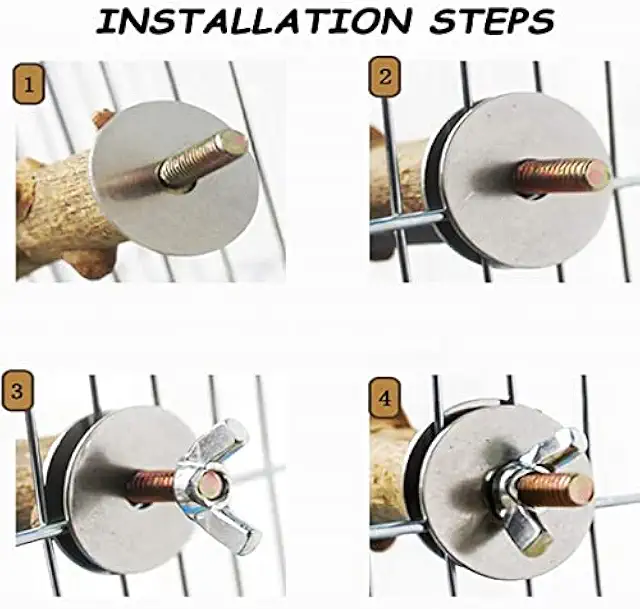 INSTALLATION STEPS

1

2

3

4