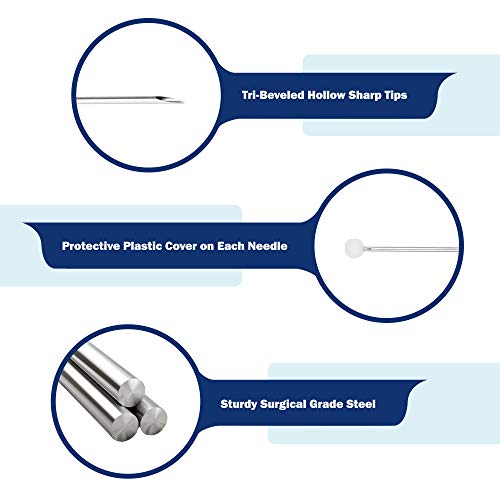 Tri-Beveled Hollow Sharp Tips

Protective Plastic Cover on Each Needle

Sturdy Surgical Grade Steel