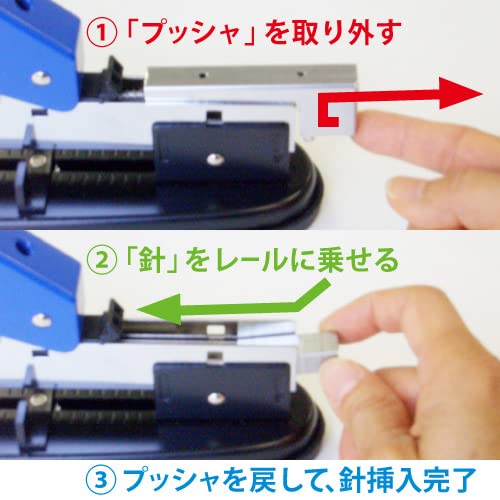 ①「プッシャ」を取り外す

②「針」をレールに乗せる

③ プッシャを戻して、針挿入完了