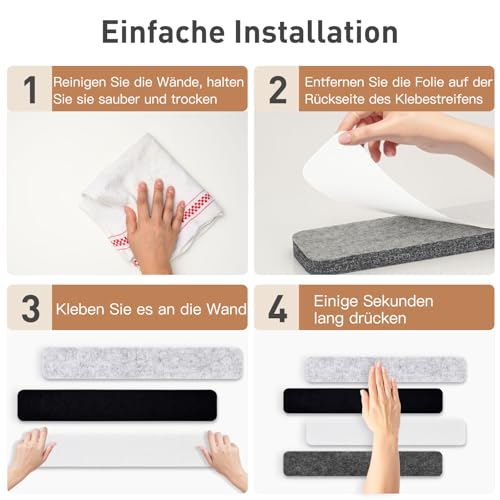 Einfache Installation

1 Reinigen Sie die Wände, halten Sie sie sauber und trocken

2 Entfernen Sie die Folie auf der Rückseite des Klebestreifens

3 Kleben Sie es an die Wand

4 Einige Sekunden lang drücken