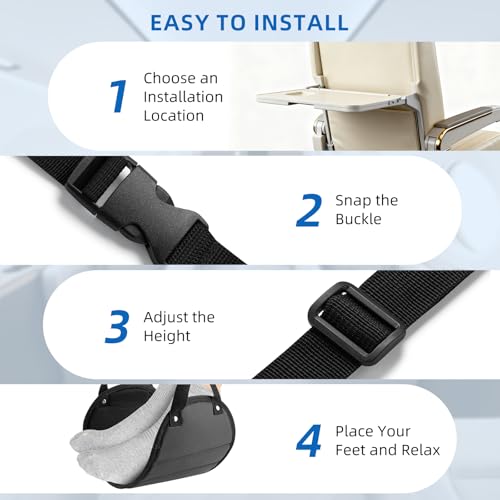 EASY TO INSTALL

1 Choose an Installation Location

2 Snap the Buckle

3 Adjust the Height

4 Place Your Feet and Relax