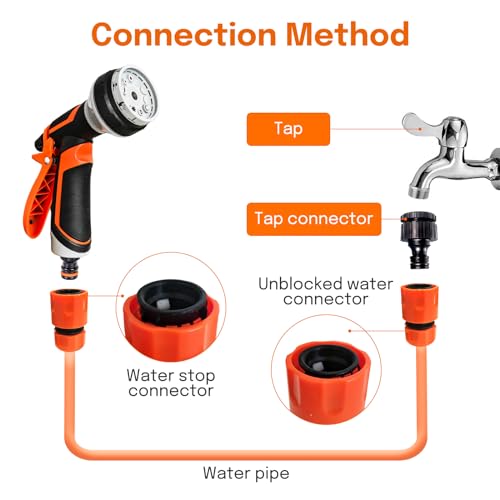 Connection Method

Tap

Tap connector

Unblocked water connector

Water stop connector

Water pipe