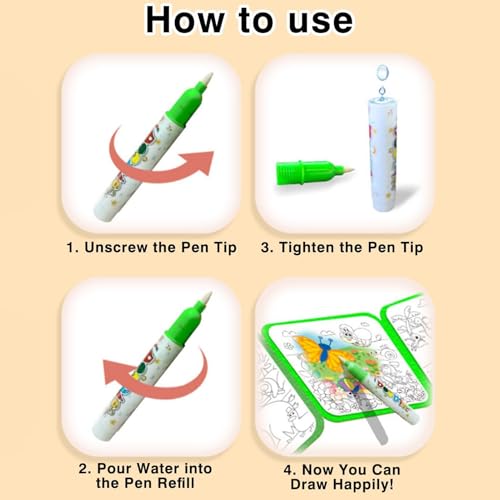 How to use

1. Unscrew the Pen Tip

3. Tighten the Pen Tip

2. Pour Water into the Pen Refill

4. Now You Can Draw Happily!