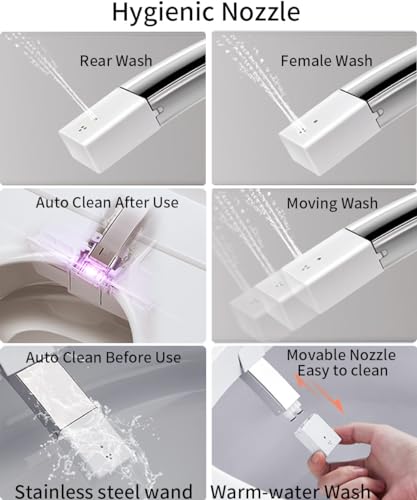 Hygienic Nozzle

Rear Wash

Female Wash

Auto Clean After Use

Moving Wash

Auto Clean Before Use

Movable Nozzle Easy to clean

Stainless steel wand

Warm-water Wash