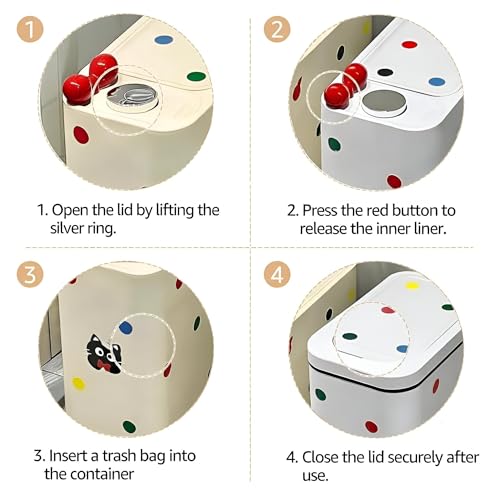 1

1. Open the lid by lifting the silver ring.

2

2. Press the red button to release the inner liner.

3

3. Insert a trash bag into the container

4

4. Close the lid securely after use.