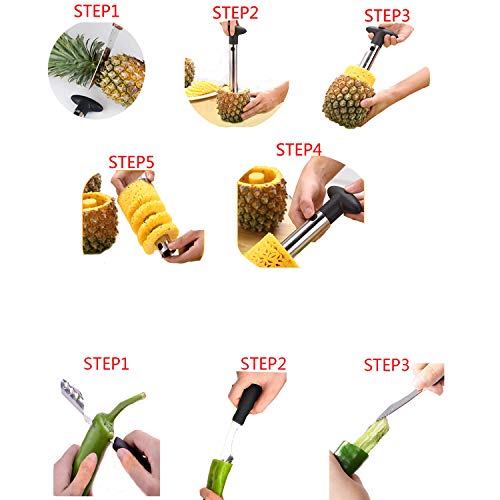 STEP1

STEP2

STEP3

STEP5

STEP4

STEP1

STEP2

STEP3